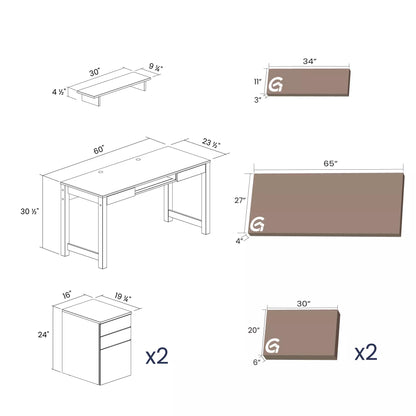 30"
9 ¼"
4 ½"

34"
11"
3"

60"
23 ½"
30 ½"

65"
27"
4"

16"
19 ¼"
24"
x2

30"
20"
6"
x2