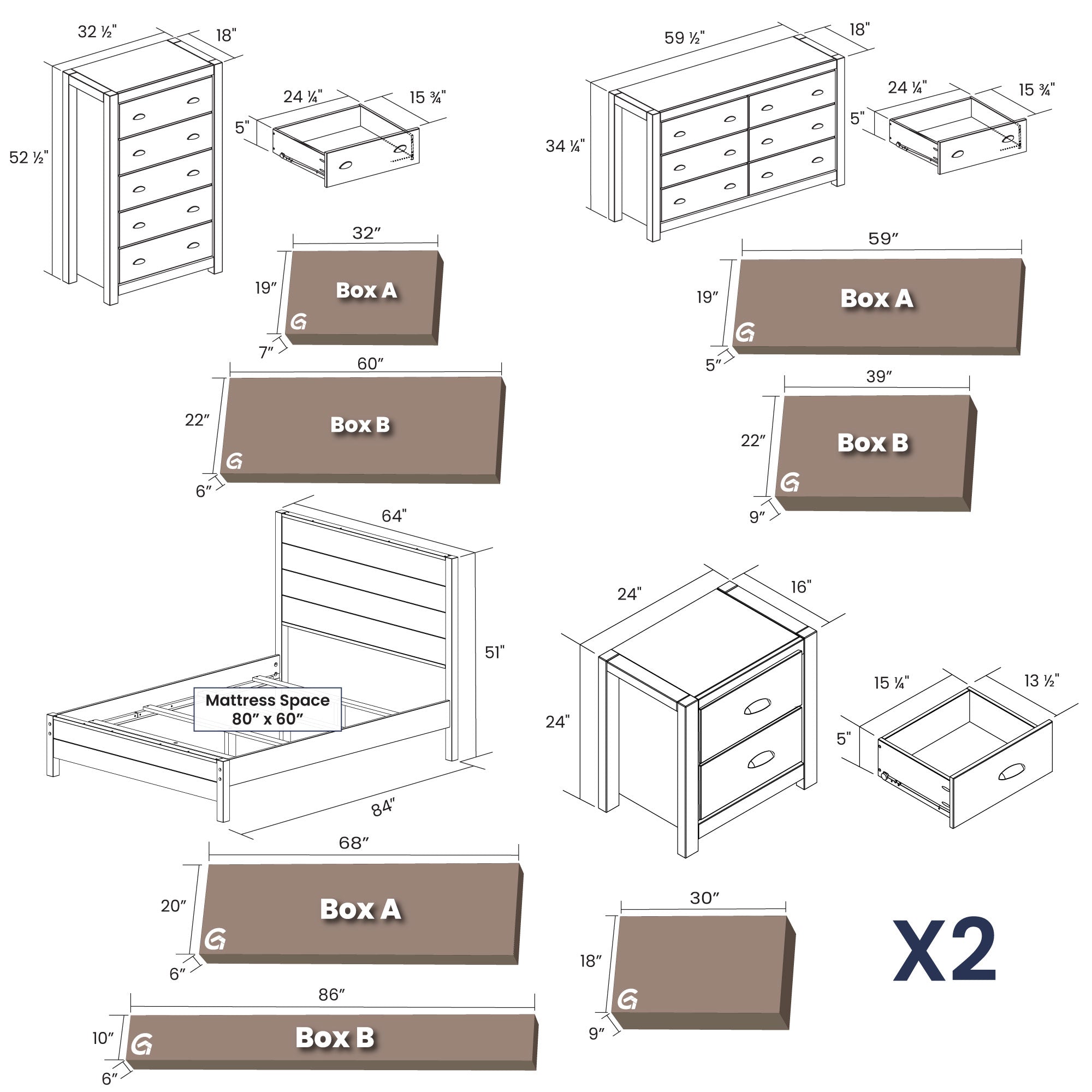 32 ½"
18"
52 ½"
24 ¼"
15 ¾"
5"
32″
19″
Box A
7″
60″
22″
Box B
6″

59 ½"
18"
34 ¼"
24 ¼"
15 ¾"
5"
59″
19″
Box A
5″
39″
22″
Box B
9″

64"
51"
Mattress Space 80″ x 60″
84"
68″
20″
Box A
6″
86″
10″
Box B
6″

24"
16"
24"
15 ¼"
13 ½"
5"
30″
18″
9″
X2