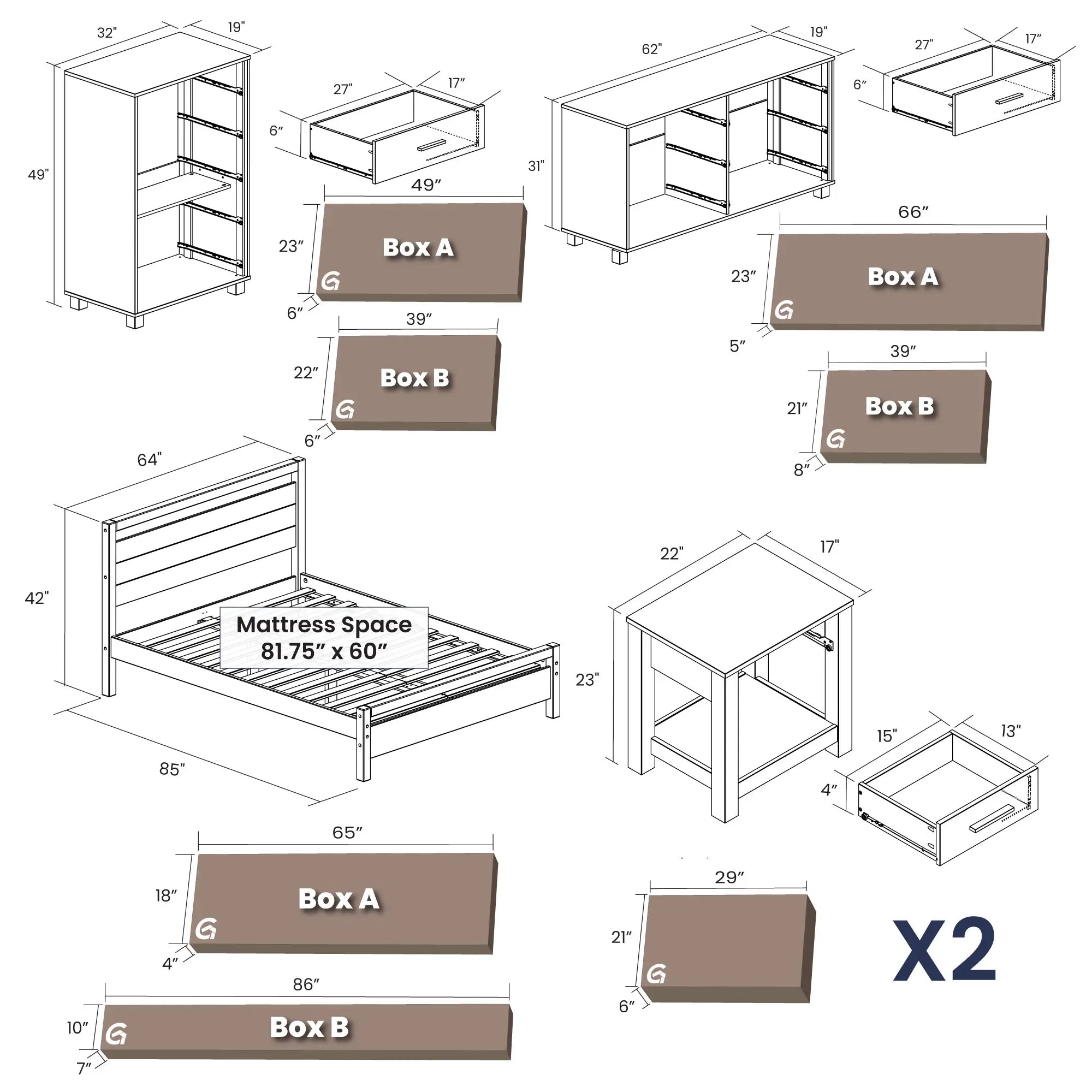 32"
19"
49"
27"
17"
6"
49"
23"
Box A
6"
39"
22"
Box B
6"
62"
19"
31"
27"
17"
6"
66"
23"
Box A
5"
39"
21"
Box B
8"
64"
42"
Mattress Space 81.75" x 60"
85"
65"
18"
Box A
4"
86"
10"
Box B
7"
22"
17"
23"
15"
13"
4"
29"
21"
6"
X2