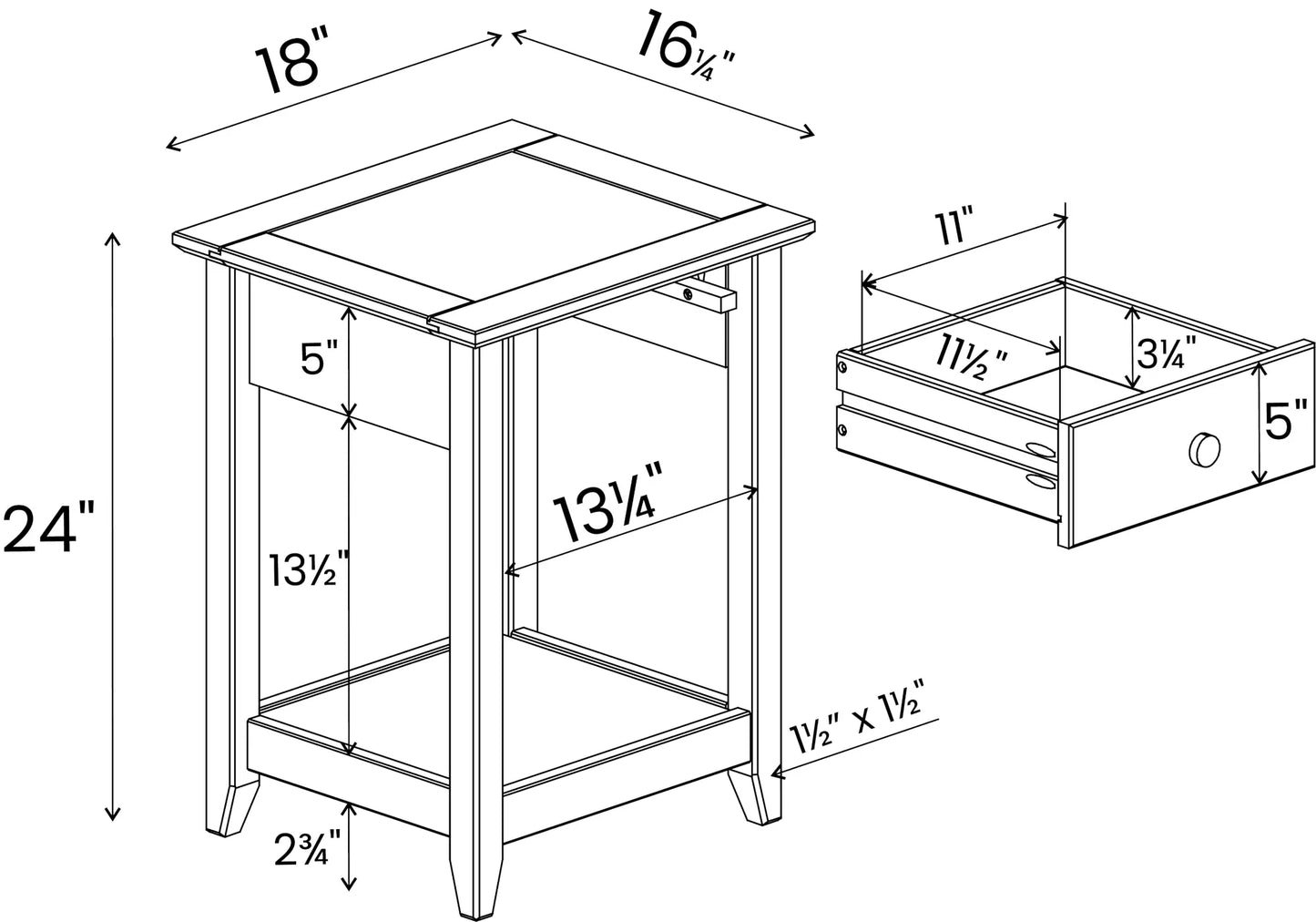 18"

16¼"

24"

5"

13½"

13¼"

2¾"

1½" x 1½"

11"

11½"

3¼"

5"