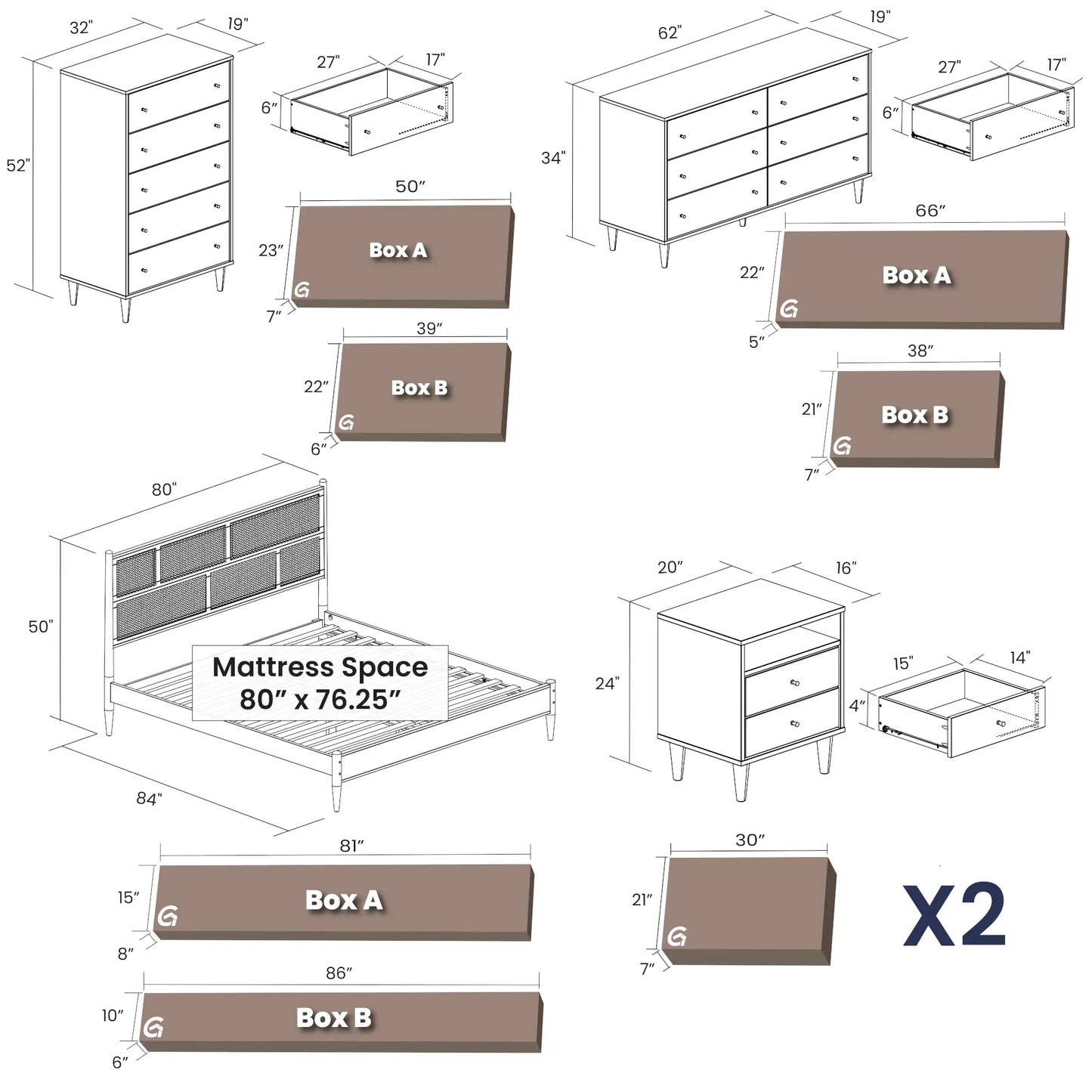 32"
19"
52"
27"
17"
6"
50"
23"
Box A
7"
39"
22"
Box B
6"

62"
19"
34"
27"
17"
6"
66"
22"
Box A
5"
38"
21"
Box B
7"

80"
50"
Mattress Space
80" x 76.25"
84"
81"
15"
Box A
8"
86"
10"
Box B
6"

20"
16"
24"
15"
14"
4"
30"
21"
7"
X2