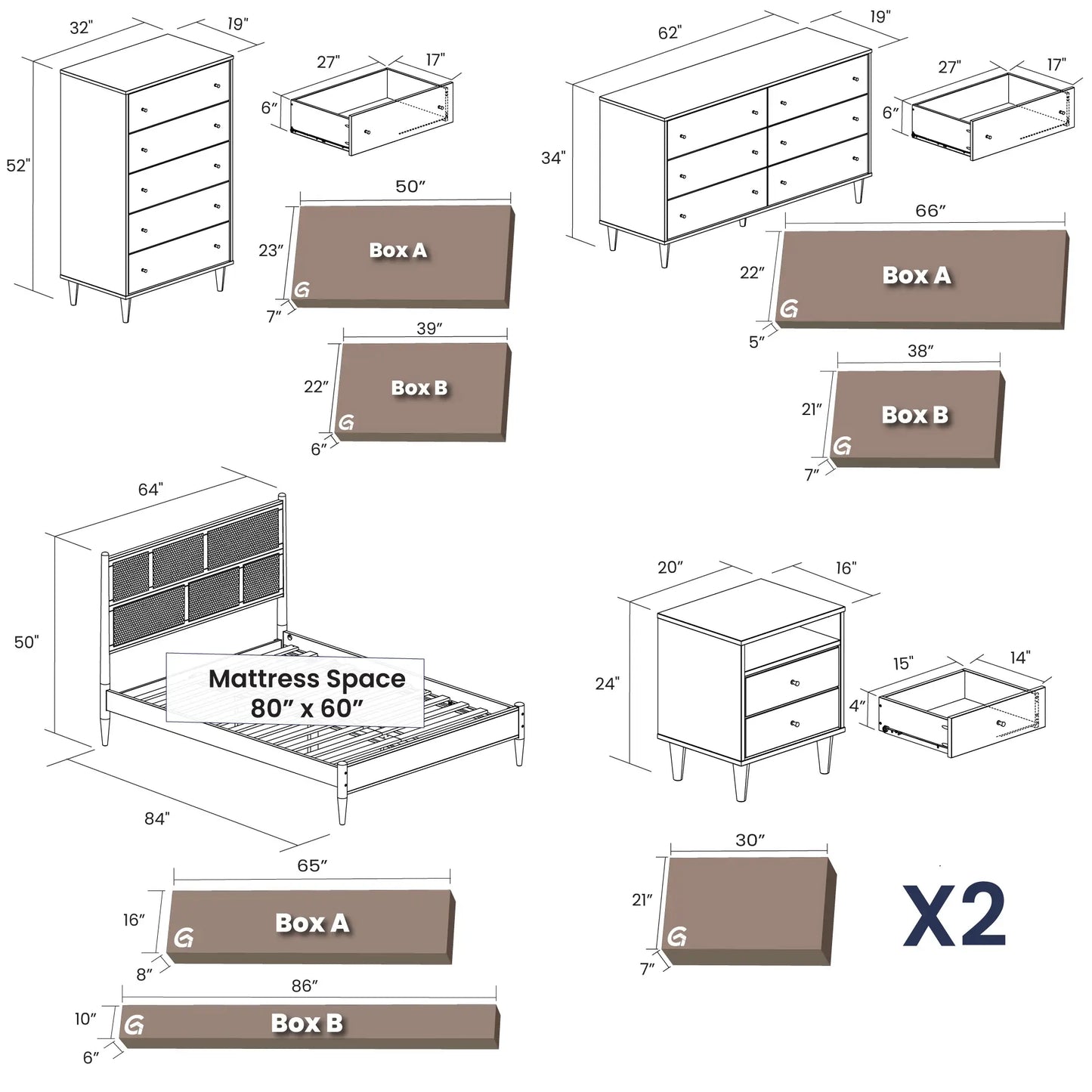 32"
19"
52"
27"
17"
6"
50"
23"
Box A
7"
39"
22"
Box B
6"

62"
19"
34"
27"
17"
6"
66"
22"
Box A
5"
38"
21"
Box B
7"

64"
50"
Mattress Space
80" x 60"
84"
65"
16"
Box A
8"
86"
10"
Box B
6"

20"
16"
24"
15"
14"
4"
30"
21"
7"
X2