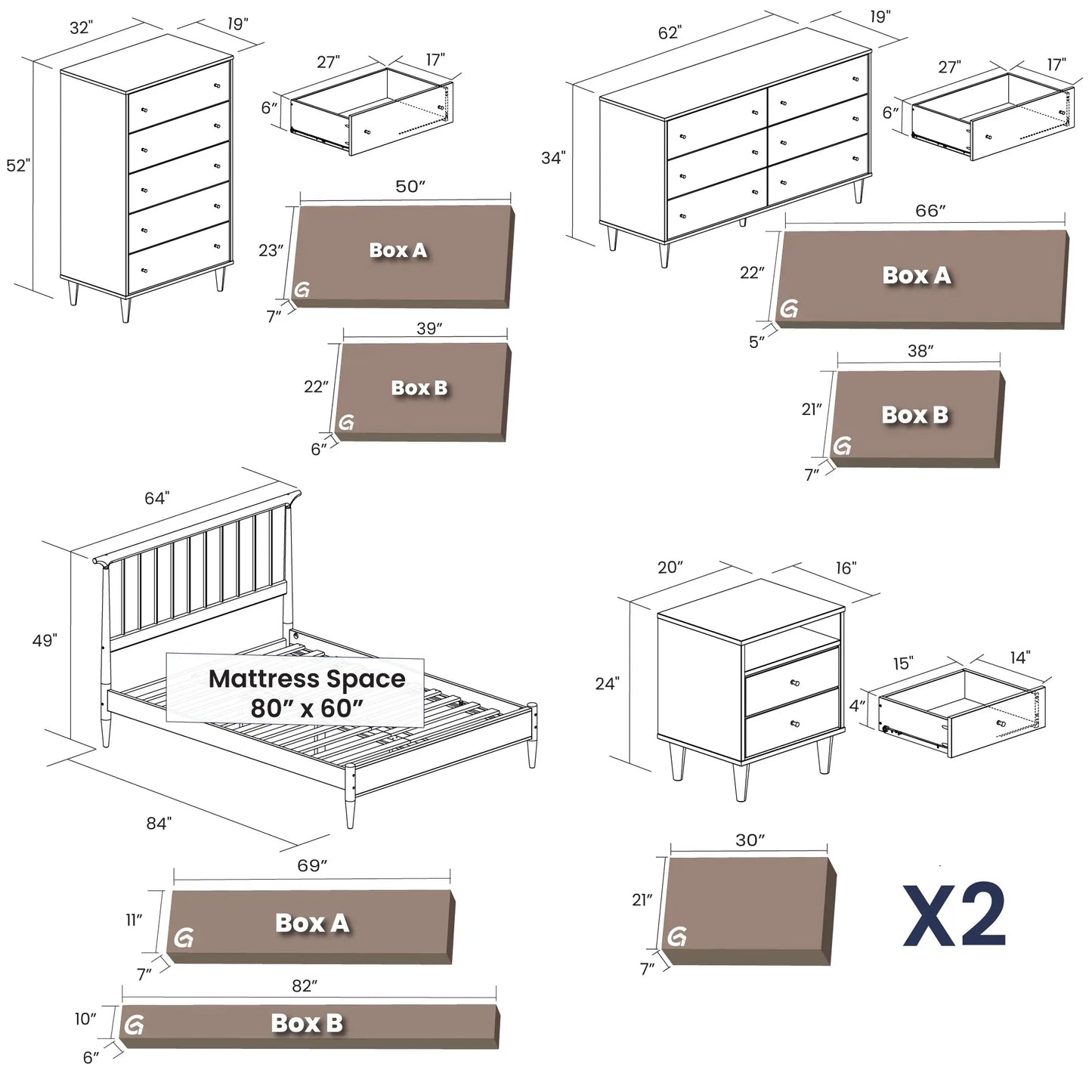 32"
19"
52"
27"
17"
6"
50"
23"
Box A
7"
39"
22"
Box B
6"

62"
19"
34"
27"
17"
6"
66"
22"
Box A
5"
38"
21"
Box B
7"

64"
49"
Mattress Space
80" x 60"
84"
69"
11"
Box A
7"
82"
10"
Box B
6"

20"
16"
24"
15"
14"
4"
30"
21"
7"
X2