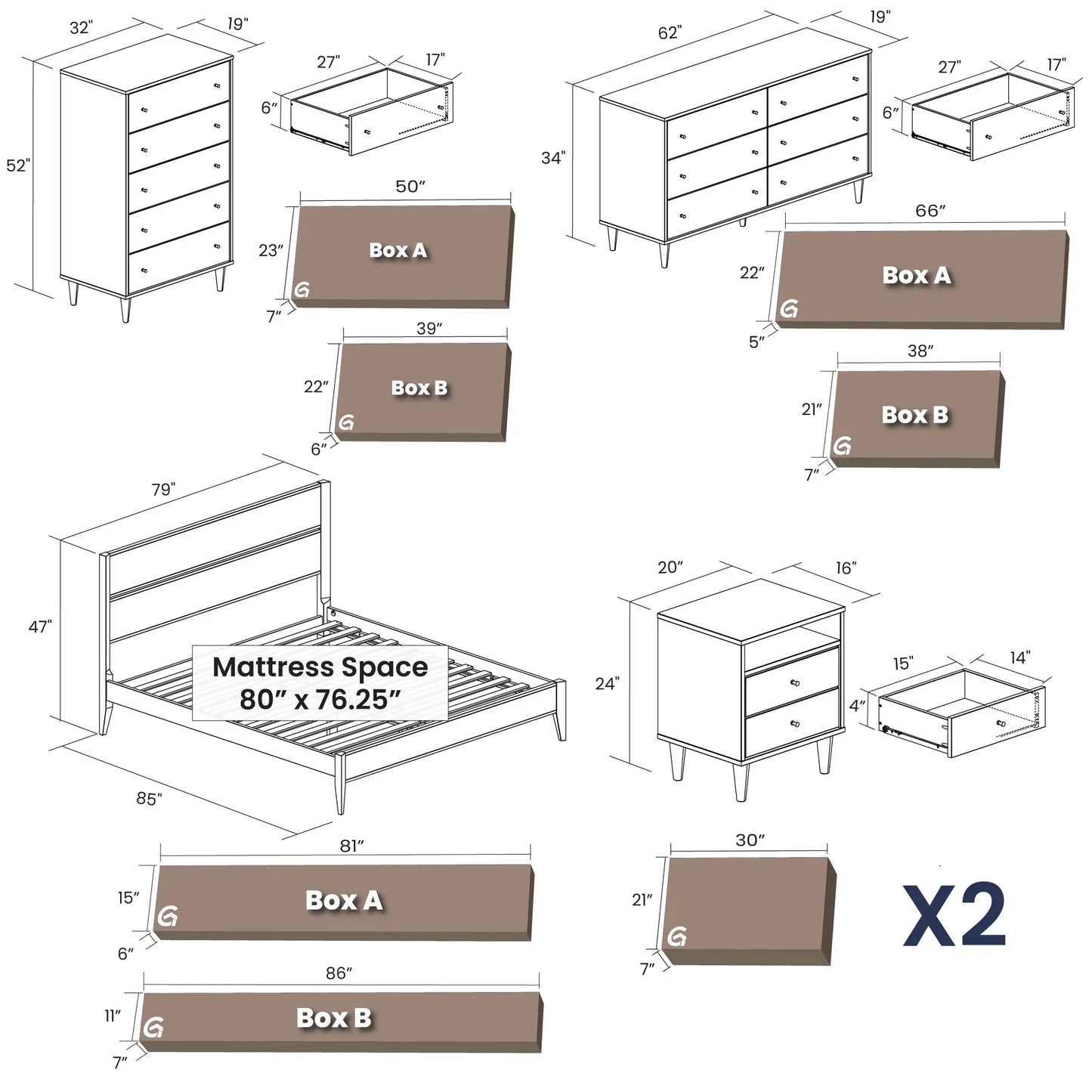 32"
19"
52"
27"
17"
6"
50"
23"
Box A
7"
39"
22"
Box B
6"

62"
19"
34"
27"
17"
6"
66"
22"
Box A
5"
38"
21"
Box B
7"

79"
47"
Mattress Space
80" x 76.25"
85"
81"
15"
Box A
6"
86"
11"
Box B
7"

20"
16"
24"
15"
14"
4"
30"
21"
7"
X2