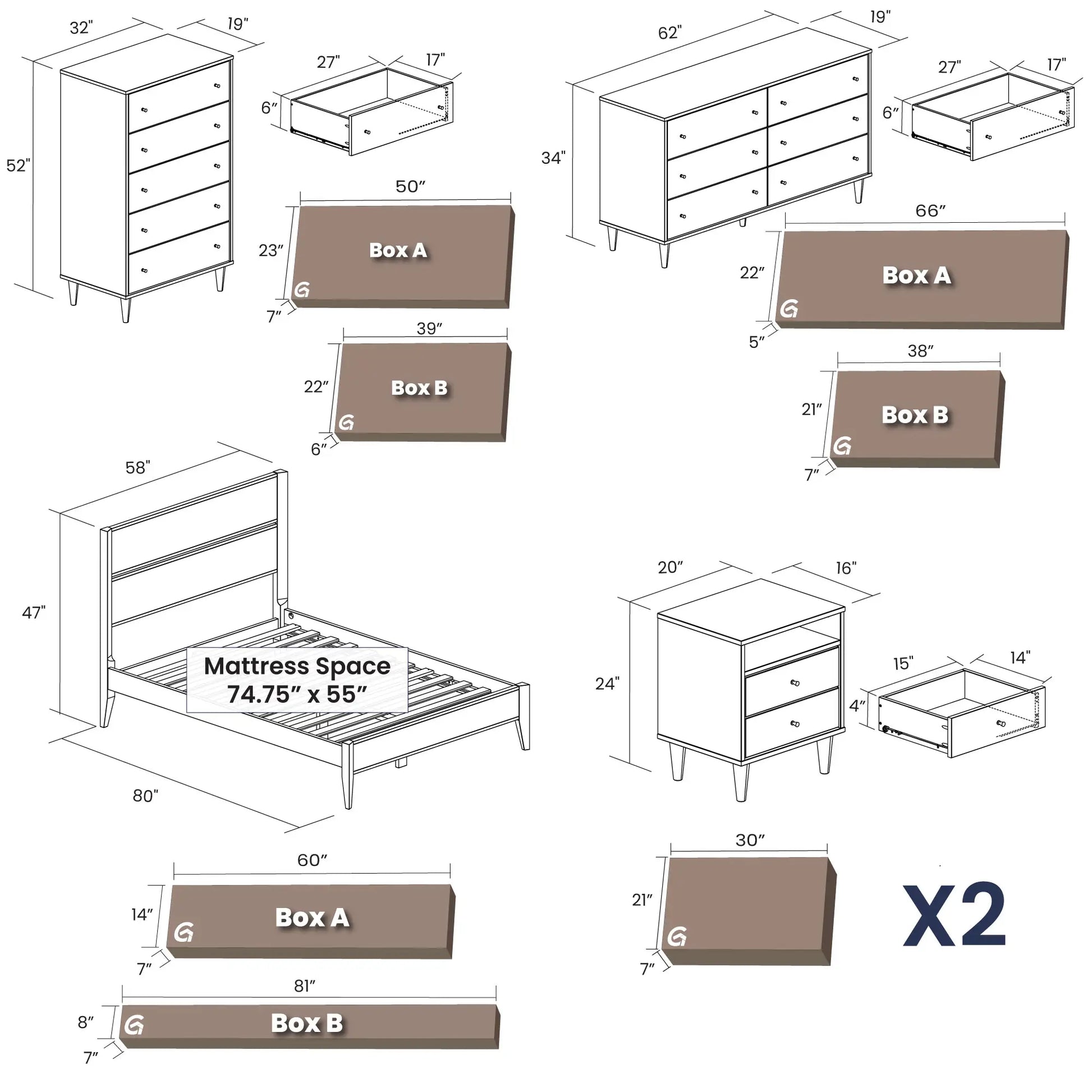 32"
19"
52"
27"
17"
6"
50"
23"
Box A
7"
39"
22"
Box B
6"

62"
19"
34"
27"
17"
6"
66"
22"
Box A
5"
38"
21"
Box B
7"

58"
47"
Mattress Space
74.75" x 55"
80"
60"
14"
Box A
7"
81"
8"
Box B
7"

20"
16"
24"
15"
14"
4"
30"
21"
7"
X2