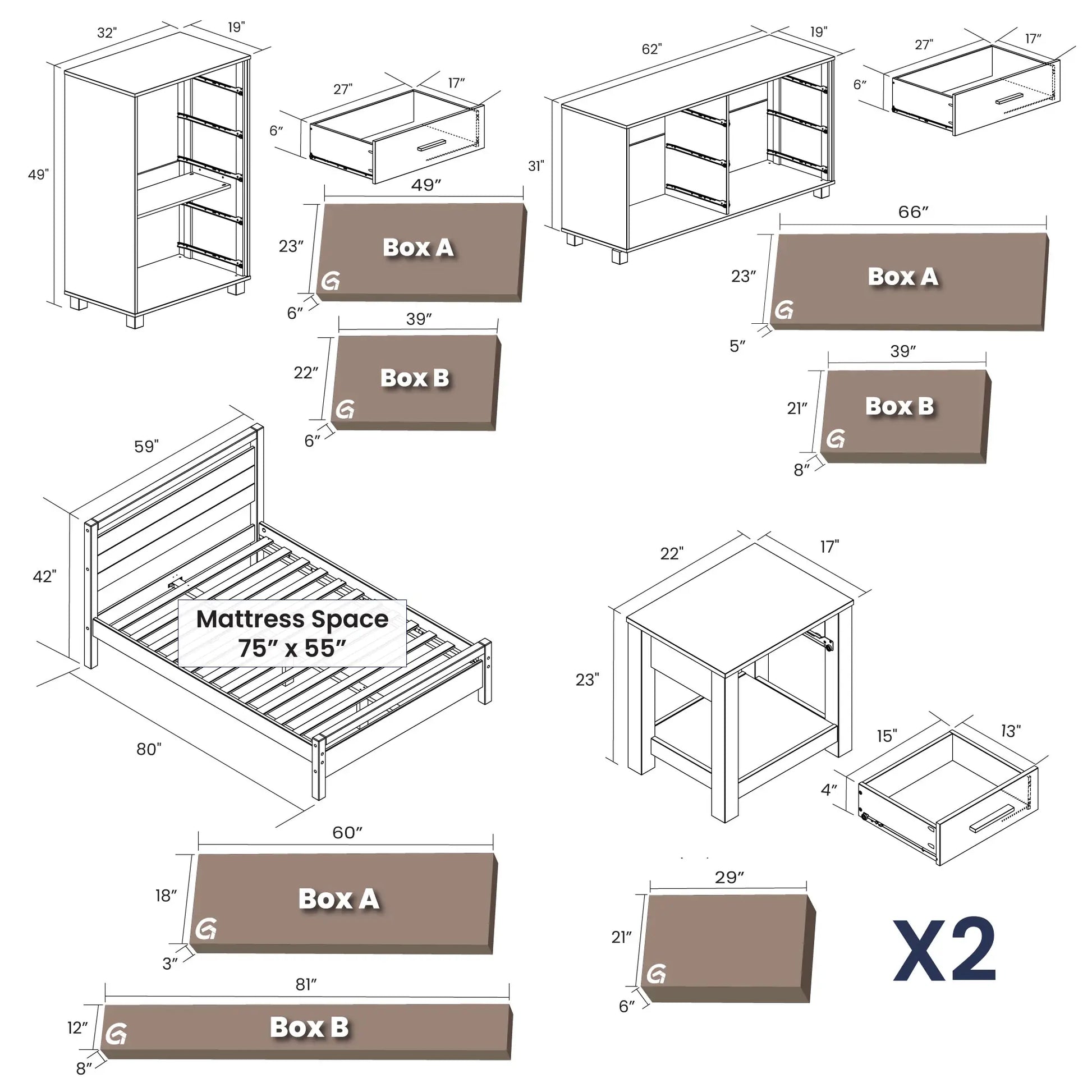 32"
19"
49"
27"
17"
6"
49"
23"
Box A
6"
39"
22"
Box B
6"

62"
19"
31"
27"
17"
6"
66"
23"
Box A
5"
39"
21"
Box B
8"

59"
42"
Mattress Space
75" x 55"
80"
60"
18"
Box A
3"
81"
12"
Box B
8"

22"
17"
23"
15"
13"
4"
29"
21"
6"
X2